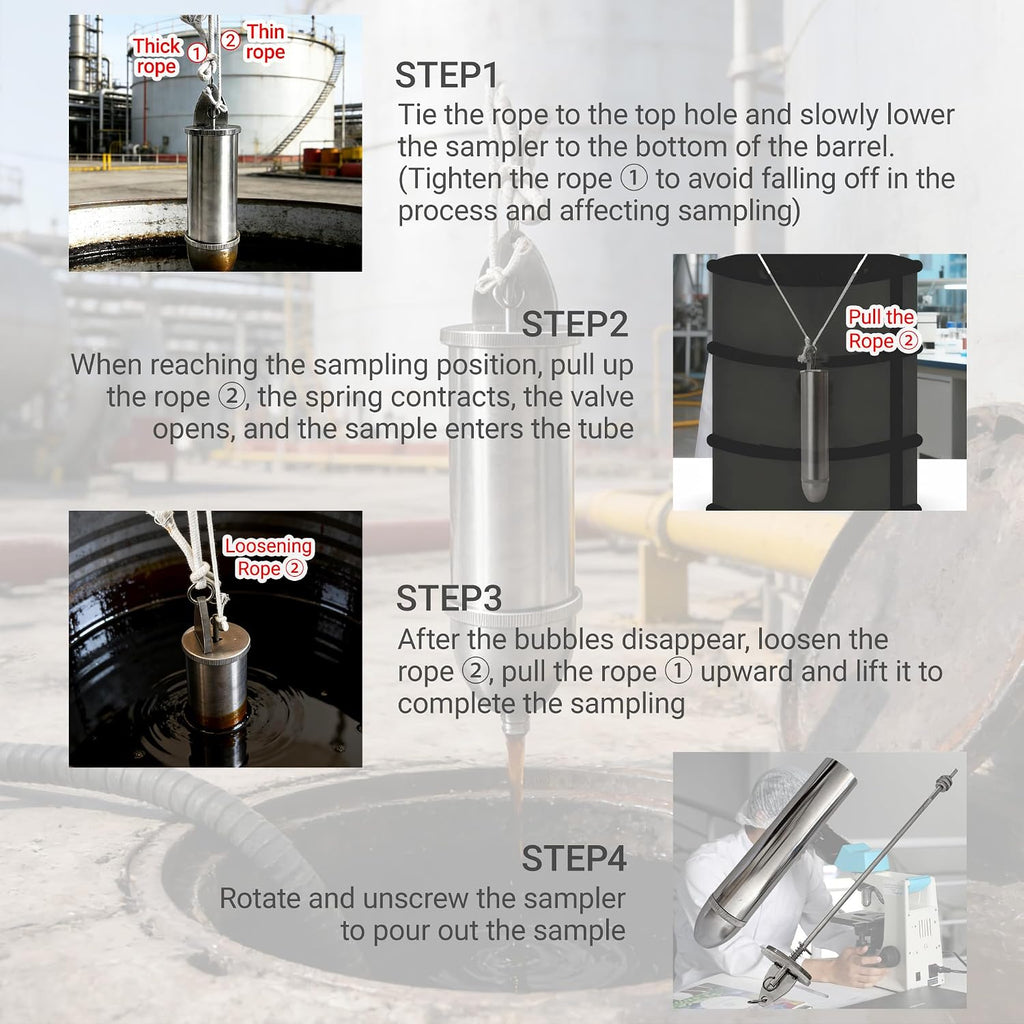 Thick rope ① ② Thin rope

STEP1

Tie the rope to the top hole and slowly lower the sampler to the bottom of the barrel. (Tighten the rope ① to avoid falling off in the process and affecting sampling)

STEP2

When reaching the sampling position, pull up the rope ②, the spring contracts, the valve opens, and the sample enters the tube

Pull the Rope ②

Loosening Rope ②

STEP3

After the bubbles disappear, loosen the rope ②, pull the rope ① upward and lift it to complete the sampling

STEP4

Rotate and unscrew the sampler to pour out the sample